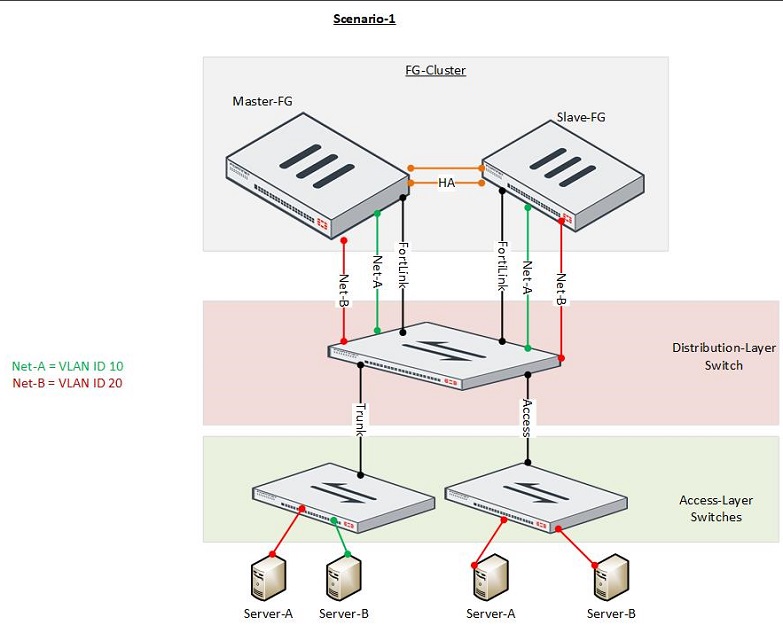 Scenario-1

FG-Cluster

Master-FG

Slave-FG

HA

Net-B

Net-A

FortLink

FortLink

Net-A

Net-B

Net-A = VLAN ID 10
Net-B = VLAN ID 20

Distribution-Layer Switch

Trunk

Access

Access-Layer Switches

Server-A

Server-B

Server-A

Server-B