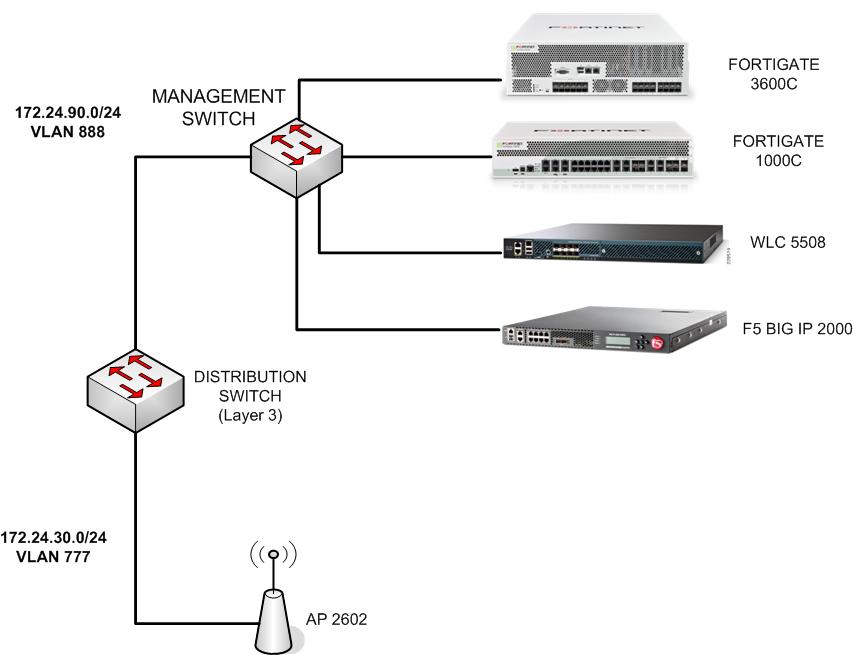 172.24.90.0/24
VLAN 888

MANAGEMENT SWITCH

FORTINET

FORTIGATE 3600C

FORTINET

FORTIGATE 1000C

WLC 5508

F5 BIG IP 2000

DISTRIBUTION SWITCH (Layer 3)

172.24.30.0/24
VLAN 777

AP 2602