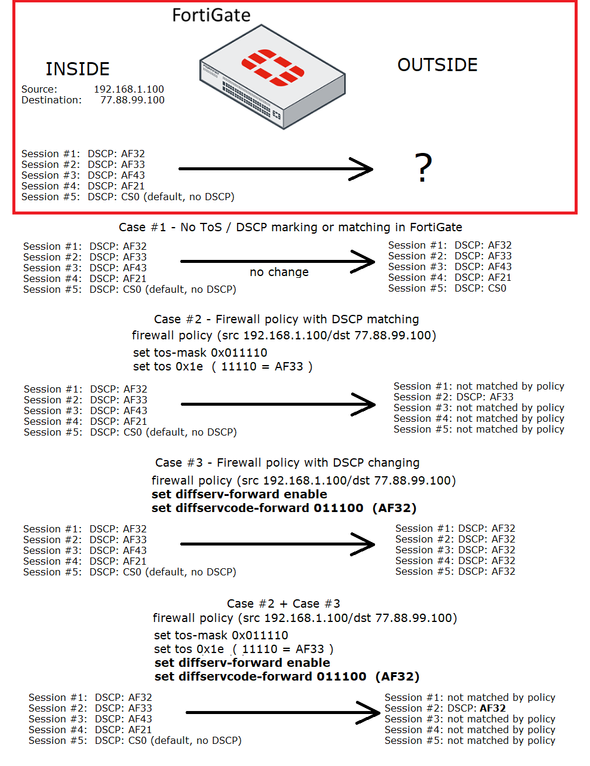 FortiGate

INSIDE

Source: 192.168.1.100
Destination: 77.88.99.100

OUTSIDE

Session #1: DSCP: AF32
Session #2: DSCP: AF33
Session #3: DSCP: AF43
Session #4: DSCP: AF21
Session #5: DSCP: CS0 (default, no DSCP)

?

Case #1 - No ToS / DSCP marking or matching in FortiGate

Session #1: DSCP: AF32
Session #2: DSCP: AF33
Session #3: DSCP: AF43
Session #4: DSCP: AF21
Session #5: DSCP: CS0 (default, no DSCP)

no change

Session #1: DSCP: AF32
Session #2: DSCP: AF33
Session #3: DSCP: AF43
Session #4: DSCP: AF21
Session #5: DSCP: CS0

Case #2 - Firewall policy with DSCP matching
firewall policy (src 192.168.1.100/dst 77.88.99.100)
set tos-mask 0x011110
set tos 0x1e ( 11110 = AF33 )

Session #1: DSCP: AF32
Session #2: DSCP: AF33
Session #3: DSCP: AF43
Session #4: DSCP: AF21
Session #5: DSCP: CS0 (default, no DSCP)

Session #1: not matched by policy
Session #2: DSCP: AF33
Session #3: not matched by policy
Session #4: not matched by policy
Session #5: not matched by policy

Case #3 - Firewall policy with DSCP changing
firewall policy (src 192.168.1.100/dst 77.88.99.100)
set diffserv-forward enable
set diffservcode-forward 011100 (AF32)

Session #1: DSCP: AF32
Session #2: DSCP: AF33
Session #3: DSCP: AF43
Session #4: DSCP: AF21
Session #5: DSCP: CS0 (default, no DSCP)

Session #1: DSCP: AF32
Session #2: DSCP: AF32
Session #3: DSCP: AF32
Session #4: DSCP: AF32
Session #5: DSCP: AF32

Case #2 + Case #3
firewall policy (src 192.168.1.100/dst 77.88.99.100)
set tos-mask 0x011110
set tos 0x1e ( 11110 = AF33 )
set diffserv-forward enable
set diffservcode-forward 011100 (AF32)

Session #1: DSCP: AF32
Session #2: DSCP: AF33
Session #3: DSCP: AF43
Session #4: DSCP: AF21
Session #5: DSCP: CS0 (default, no DSCP)

Session #1: not matched by policy
Session #2: DSCP: AF32
Session #3: not matched by policy
Session #4: not matched by policy
Session #5: not matched by policy