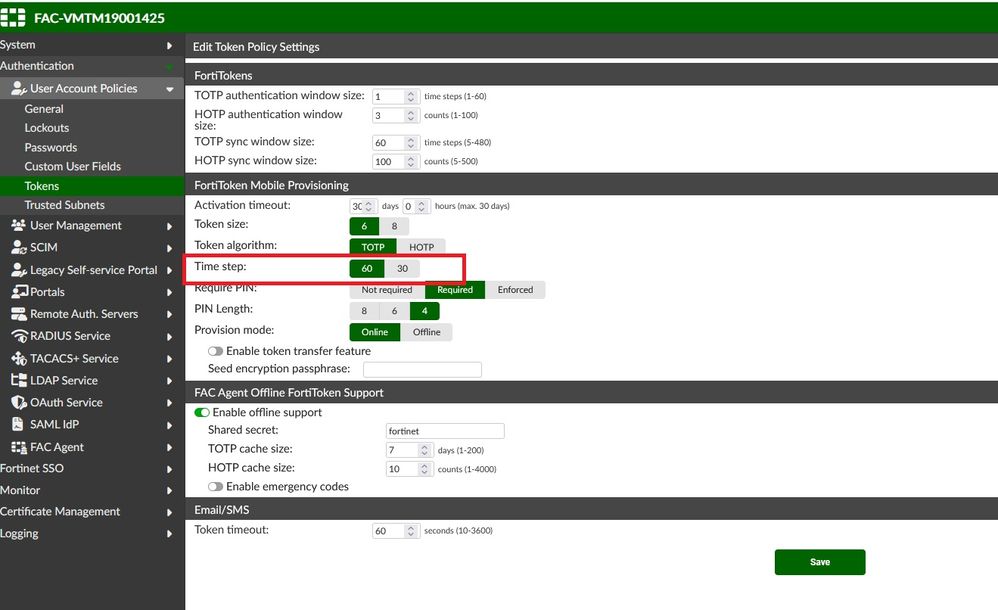 FAC-VMTM19001425

System
Authentication
User Account Policies
General
Lockouts
Passwords
Custom User Fields
Tokens
Trusted Subnets
User Management
SCIM
Legacy Self-service Portal
Portals
Remote Auth. Servers
RADIUS Service
TACACS+ Service
LDAP Service
OAuth Service
SAML IdP
FAC Agent
Fortinet SSO
Monitor
Certificate Management
Logging

Edit Token Policy Settings

FortiTokens
TOTP authentication window size: 1 time steps (1-60)
HOTP authentication window size: 3 counts (1-100)
TOTP sync window size: 60 time steps (5-480)
HOTP sync window size: 100 counts (5-500)

FortiToken Mobile Provisioning
Activation timeout: 30 days 0 hours (max. 30 days)
Token size: 6 8
Token algorithm: TOTP HOTP
Time step: 60 30
Require PIN: Not required Required Enforced
PIN Length: 8 6 4
Provision mode: Online Offline
Enable token transfer feature
Seed encryption passphrase:

FAC Agent Offline FortiToken Support
Enable offline support
Shared secret: fortinet
TOTP cache size: 7 days (1-200)
HOTP cache size: 10 counts (1-4000)
Enable emergency codes

Email/SMS
Token timeout: 60 seconds (10-3600)

Save