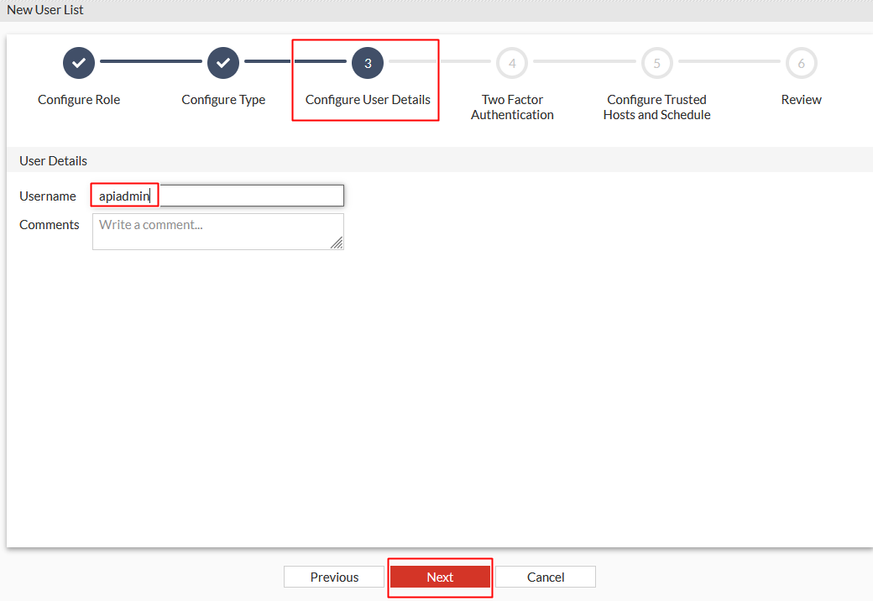 New User List

Configure Role

Configure Type

3
Configure User Details

4
Two Factor Authentication

5
Configure Trusted Hosts and Schedule

6
Review

User Details

Username apiadmin

Comments Write a comment...

Previous Next Cancel