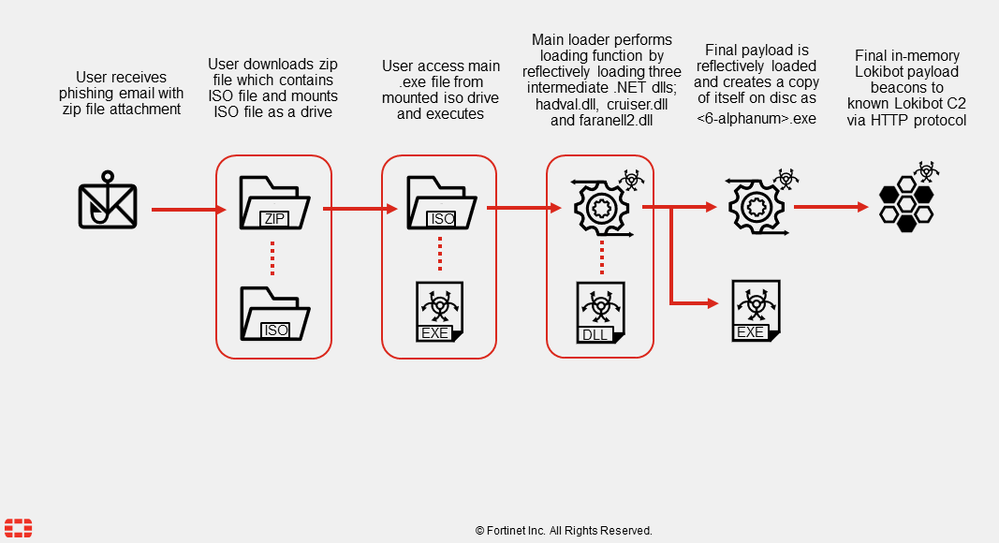 User receives phishing email with zip file attachment

User downloads zip file which contains ISO file and mounts ISO file as a drive

User access main .exe file from mounted iso drive and executes

Main loader performs loading function by reflectively loading three intermediate .NET dlls; hadval.dll, cruiser.dll and faranell2.dll

Final payload is reflectively loaded and creates a copy of itself on disc as <6-alphanum>.exe

Final in-memory Lokibot payload beacons to known Lokibot C2 via HTTP protocol

ZIP

ISO

ISO

EXE

DLL

EXE

© Fortinet Inc. All Rights Reserved.