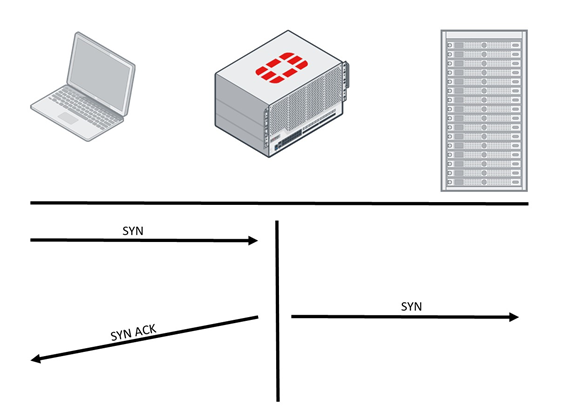 SYN

SYN

SYN ACK